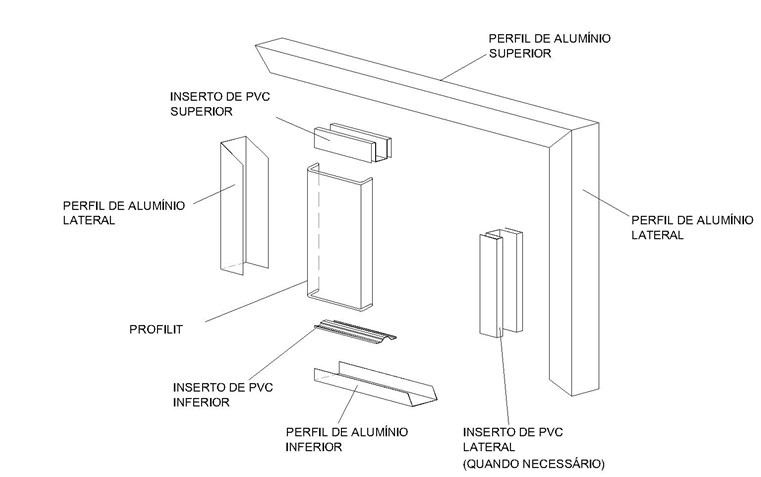 PERFIL DE ALUMÍNIO SUPERIOR

INSERTO DE PVC SUPERIOR

PERFIL DE ALUMÍNIO LATERAL

PERFIL DE ALUMÍNIO LATERAL

PROFILIT

INSERTO DE PVC INFERIOR

PERFIL DE ALUMÍNIO INFERIOR

INSERTO DE PVC LATERAL (QUANDO NECESSÁRIO)